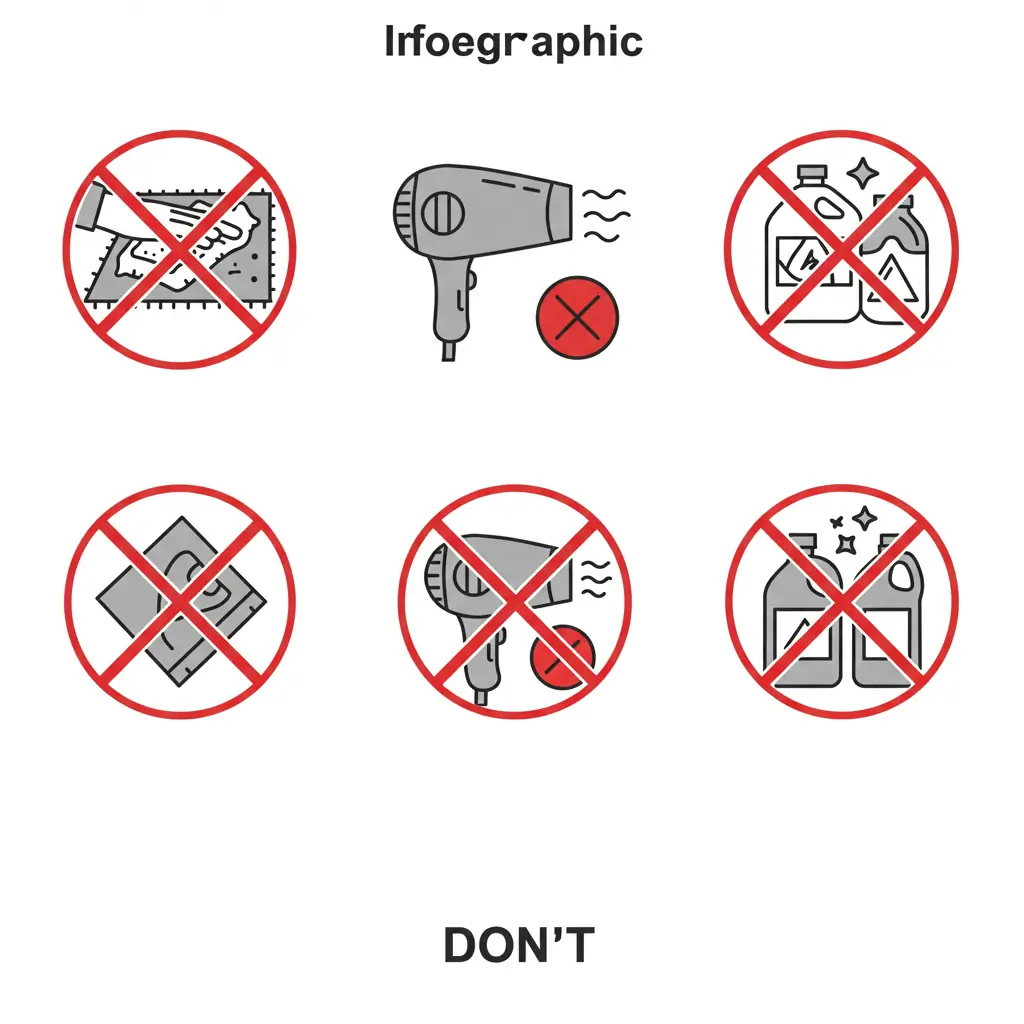 Irfoegraphic

DON'T